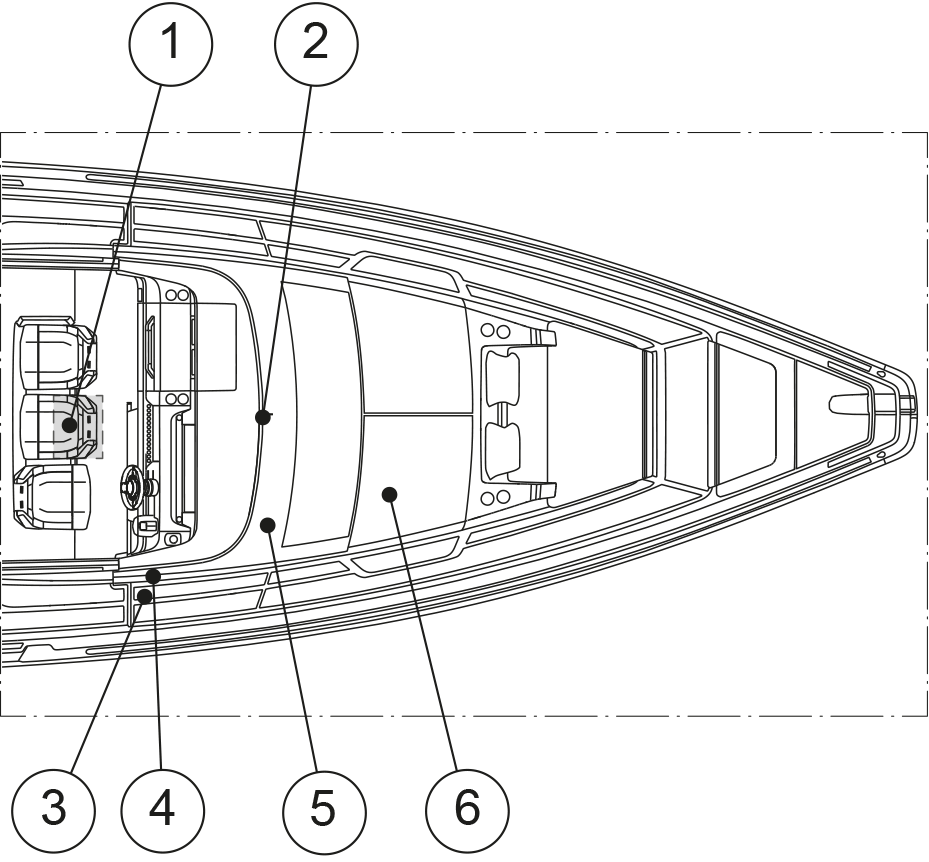 1
2
3
4
5
6